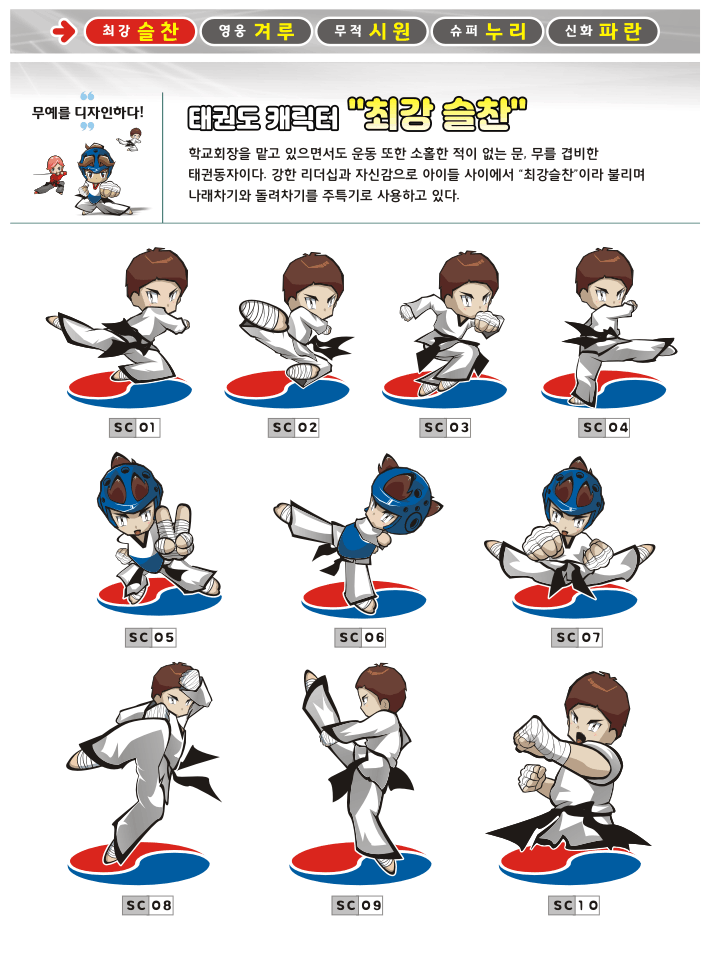 최강 슬찬 영웅 겨루 무적 시원 슈퍼 누리 신화 파란

무예를 디자인하다!

태권도 캐릭터 "최강 슬찬"

학교회장을 맡고 있으면서도 운동 또한 소홀한 적이 없는 문, 무를 겸비한 태권동자이다. 강한 리더십과 자신감으로 아이들 사이에서 "최강슬찬"이라 불리며 나래차기와 돌려차기를 주특기로 사용하고 있다.

SC 01

SC 02

SC 03

SC 04

SC 05

SC 06

SC 07

SC 08

SC 09

SC 10